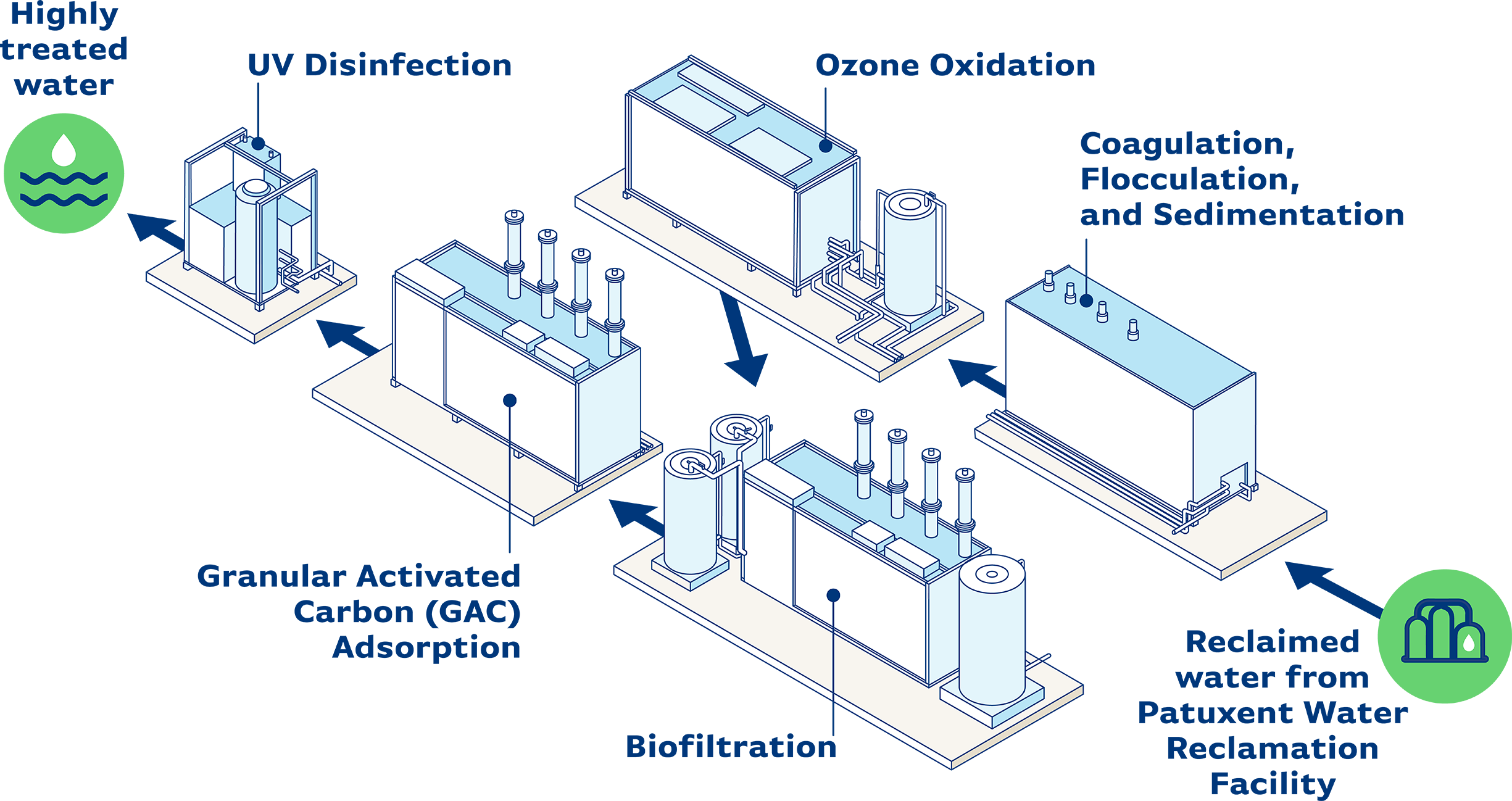 Highly treated water

UV Disinfection

Ozone Oxidation

Coagulation, Flocculation, and Sedimentation

Granular Activated Carbon (GAC) Adsorption

Biofiltration

Reclaimed water from Patuxent Water Reclamation Facility